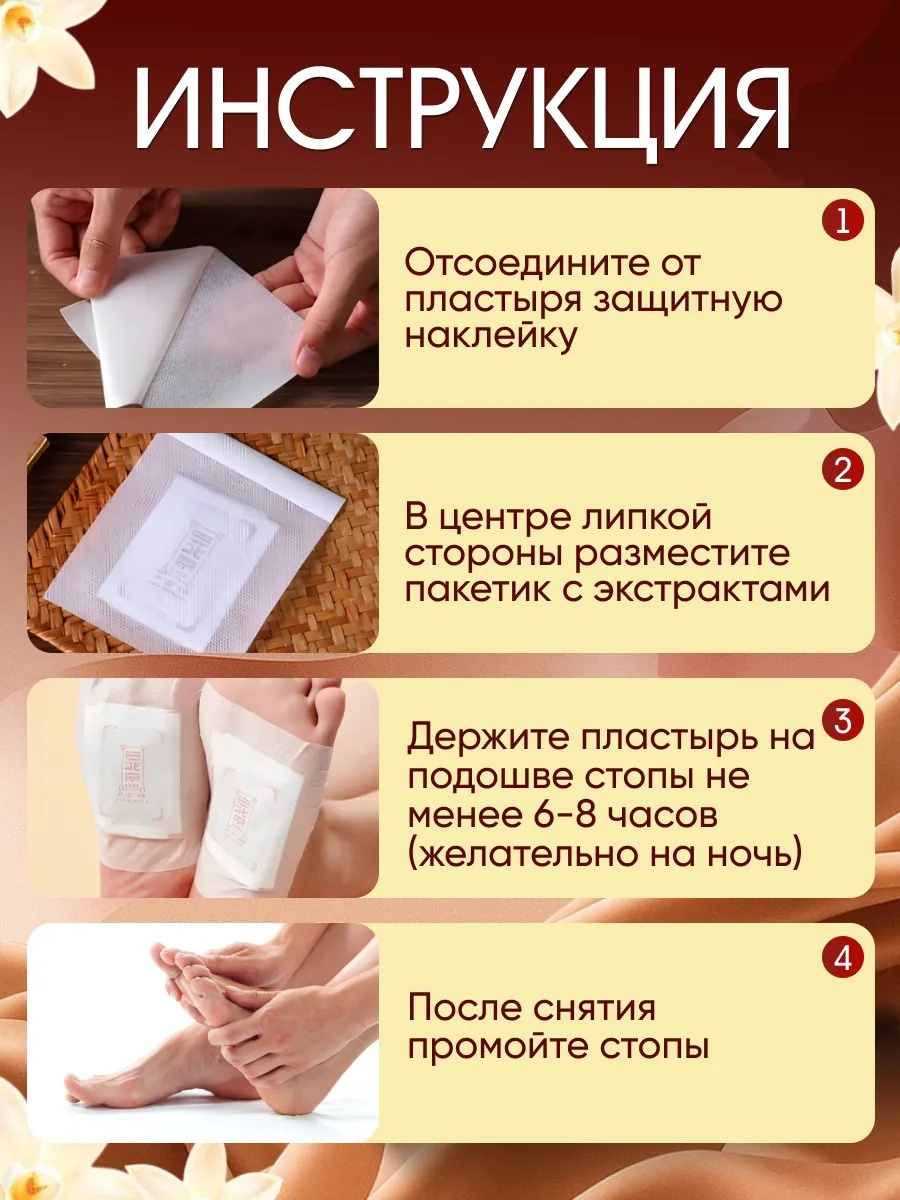 ИНСТРУКЦИЯ

1

Отсоедините от пластыря защитную наклейку

2

В центре липкой стороны разместите пакетик с экстрактами

3

Держите пластырь на подошве стопы не менее 6-8 часов (желательно на ночь)

4

После снятия промойте стопы