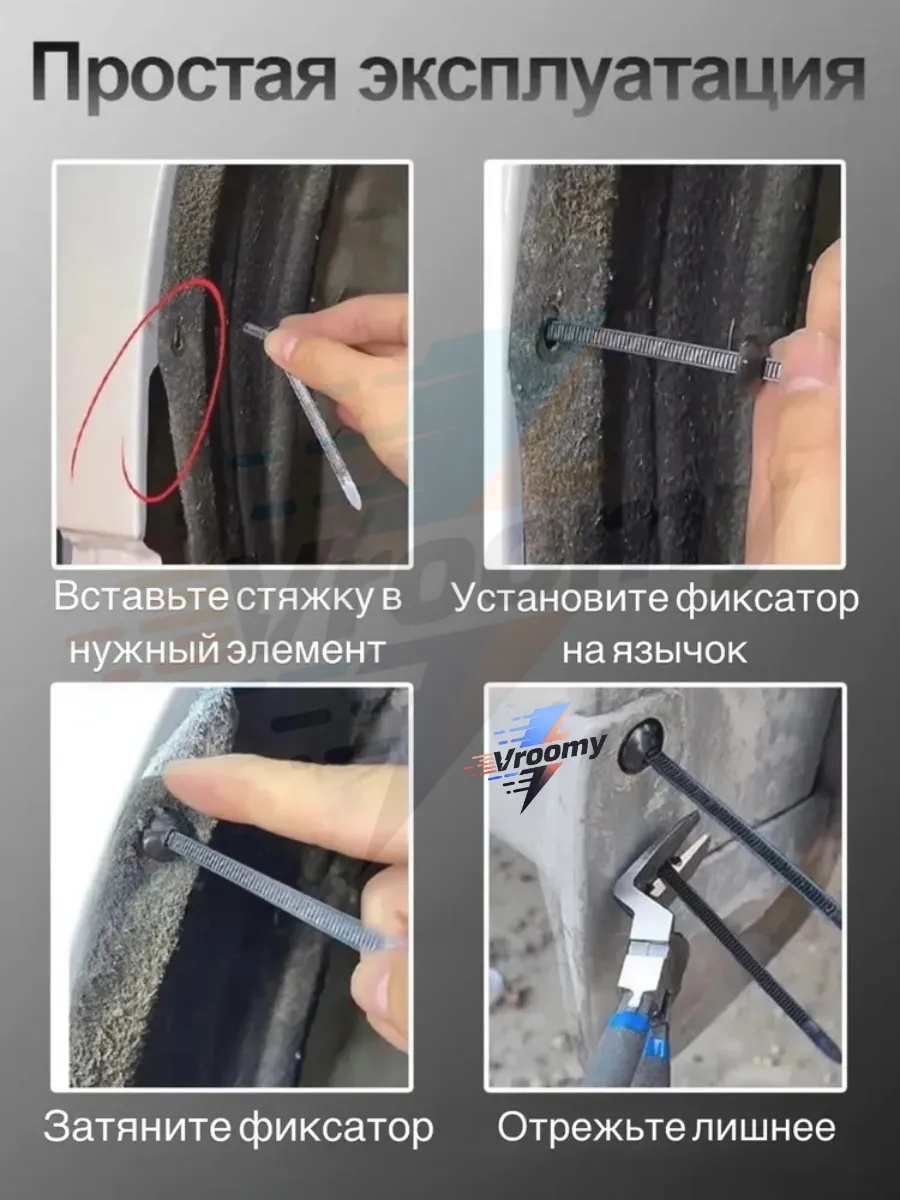 Простая эксплуатация

Вставьте стяжку в нужный элемент

Установите фиксатор на язычок

Vroomy

Затяните фиксатор

Отрежьте лишнее