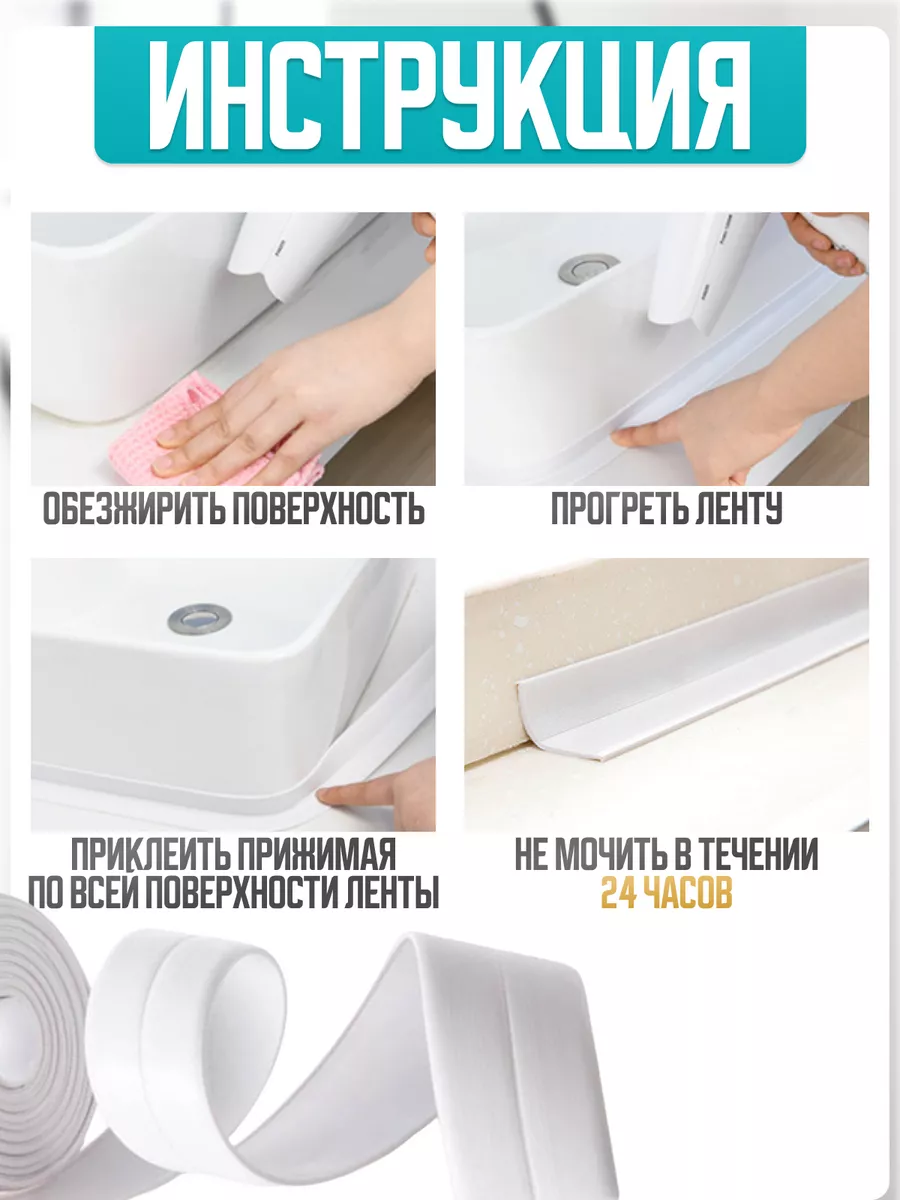 ИНСТРУКЦИЯ

ОБЕЗЖИРИТЬ ПОВЕРХНОСТЬ

ПРОГРЕТЬ ЛЕНТУ

ПРИКЛЕИТЬ ПРИЖИМАЯ ПО ВСЕЙ ПОВЕРХНОСТИ ЛЕНТЫ

НЕ МОЧИТЬ В ТЕЧЕНИИ 24 ЧАСОВ