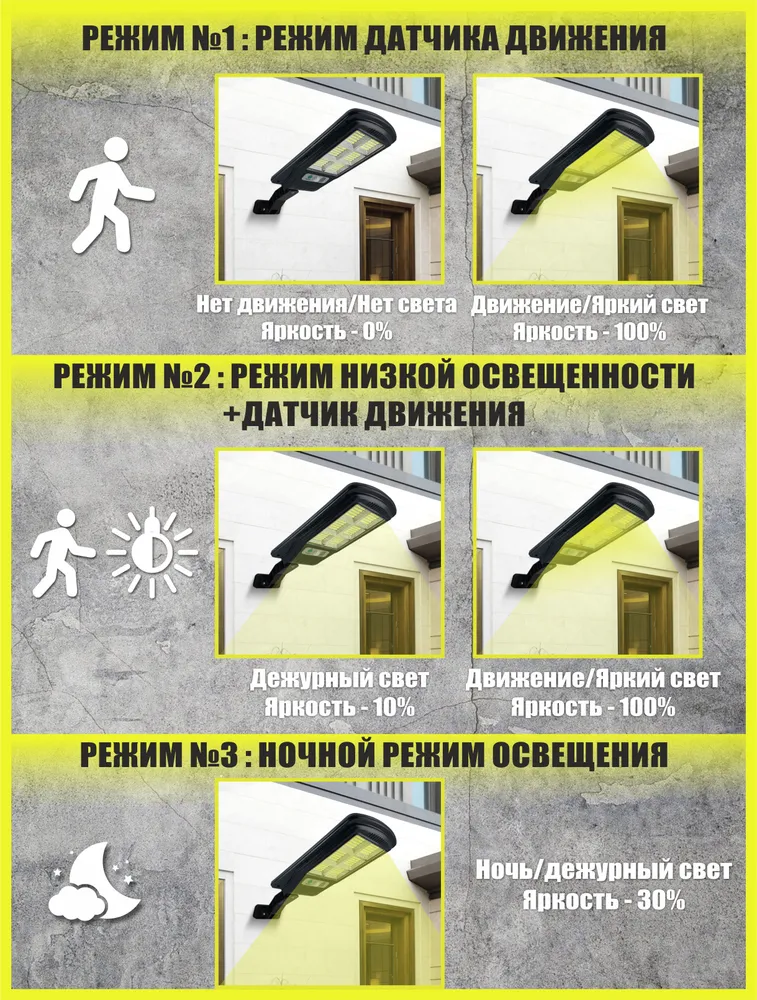 РЕЖИМ №1 : РЕЖИМ ДАТЧИКА ДВИЖЕНИЯ

Нет движения/Нет света
Яркость - 0%

Движение/Яркий свет
Яркость - 100%

РЕЖИМ №2 : РЕЖИМ НИЗКОЙ ОСВЕЩЕННОСТИ +ДАТЧИК ДВИЖЕНИЯ

Дежурный свет
Яркость - 10%

Движение/Яркий свет
Яркость - 100%

РЕЖИМ №3 : НОЧНОЙ РЕЖИМ ОСВЕЩЕНИЯ

Ночь/дежурный свет
Яркость - 30%