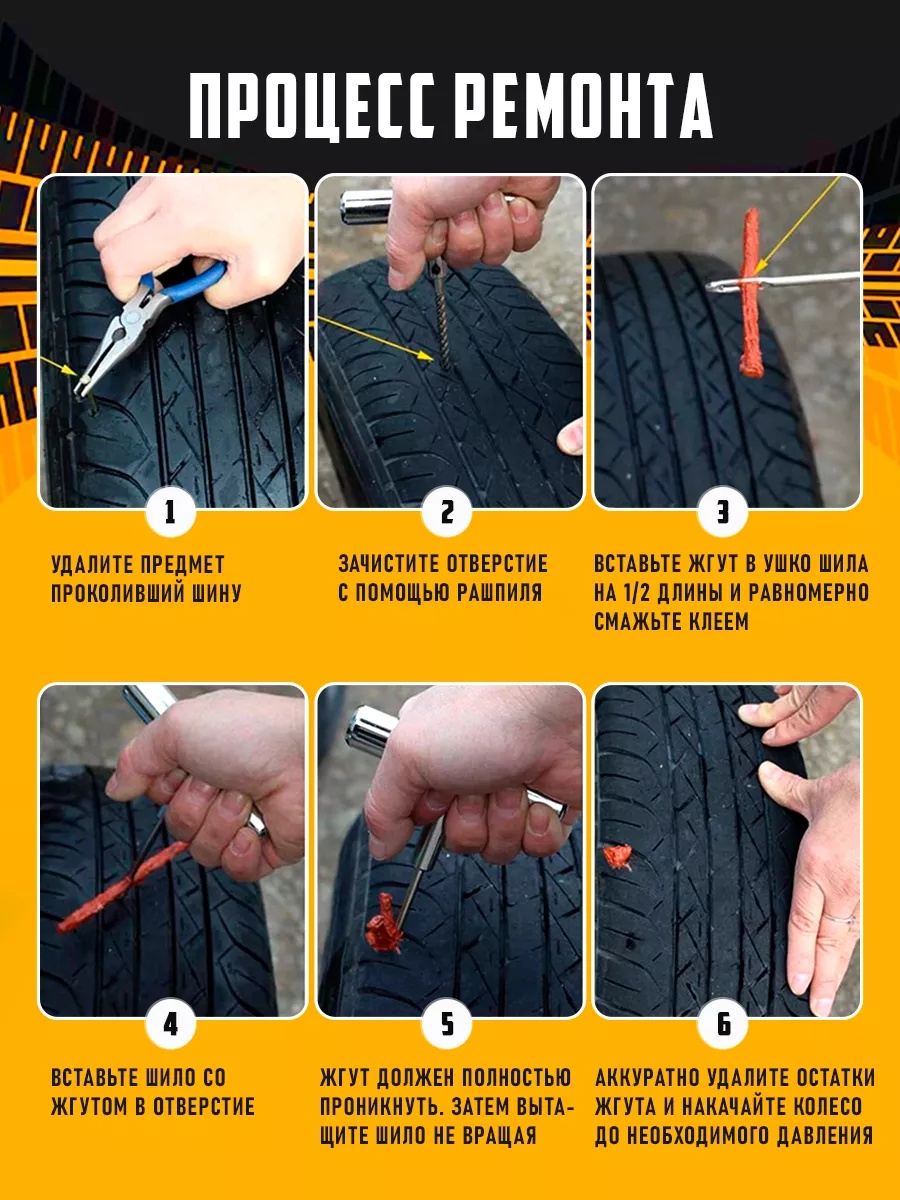 ПРОЦЕСС РЕМОНТА

1

УДАЛИТЕ ПРЕДМЕТ ПРОКОЛИВШИЙ ШИНУ

2

ЗАЧИСТИТЕ ОТВЕРСТИЕ С ПОМОЩЬЮ РАШПИЛЯ

3

ВСТАВЬТЕ ЖГУТ В УШКО ШИЛА НА 1/2 ДЛИНЫ И РАВНОМЕРНО СМАЖЬТЕ КЛЕЕМ

4

ВСТАВЬТЕ ШИЛО СО ЖГУТОМ В ОТВЕРСТИЕ

5

ЖГУТ ДОЛЖЕН ПОЛНОСТЬЮ ПРОНИКНУТЬ. ЗАТЕМ ВЫТАЩИТЕ ШИЛО НЕ ВРАЩАЯ

6

АККУРАТНО УДАЛИТЕ ОСТАТКИ ЖГУТА И НАКАЧАЙТЕ КОЛЕСО ДО НЕОБХОДИМОГО ДАВЛЕНИЯ