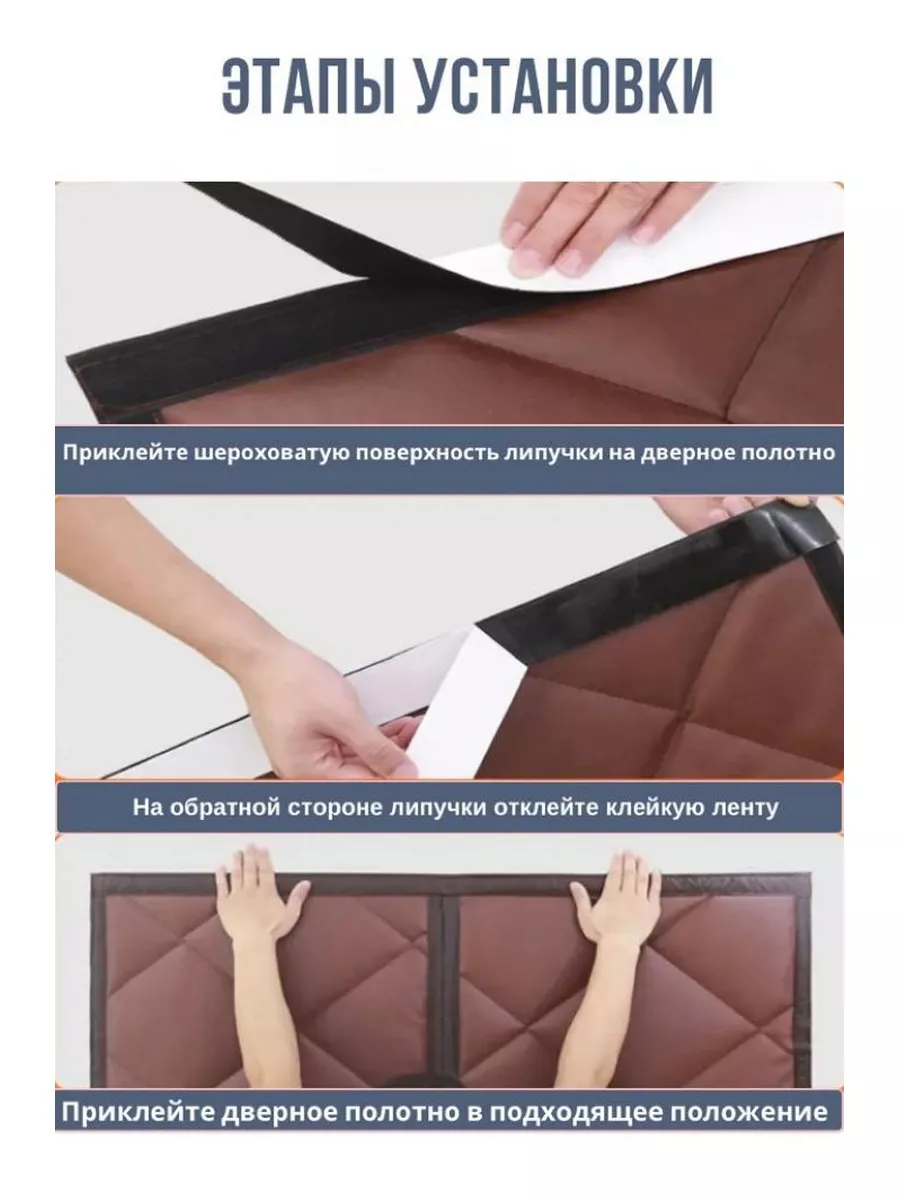 ЭТАПЫ УСТАНОВКИ

Приклейте шероховатую поверхность липучки на дверное полотно

На обратной стороне липучки отклейте клейкую ленту

Приклейте дверное полотно в подходящее положение